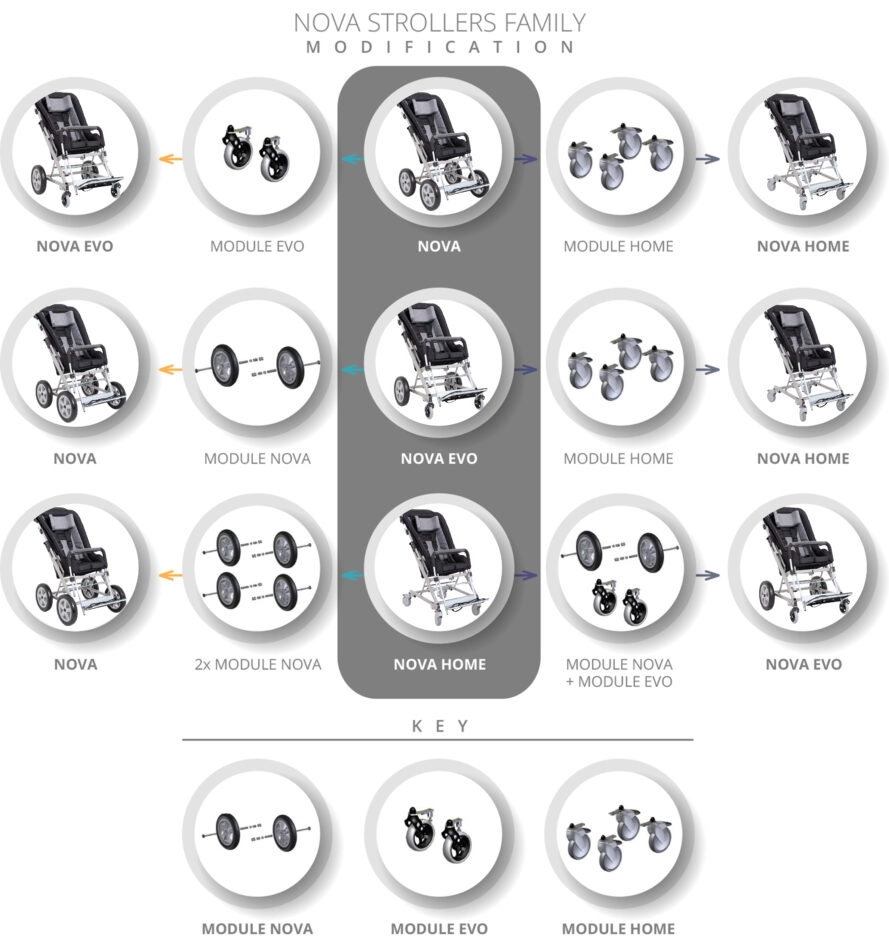 NOVA STROLLERS FAMILY
MODIFICATION

NOVA EVO
MODULE EVO
NOVA
MODULE HOME
NOVA HOME

NOVA
MODULE NOVA
NOVA EVO
MODULE HOME
NOVA HOME

NOVA
2x MODULE NOVA
NOVA HOME
MODULE NOVA + MODULE EVO
NOVA EVO

KEY

MODULE NOVA
MODULE EVO
MODULE HOME