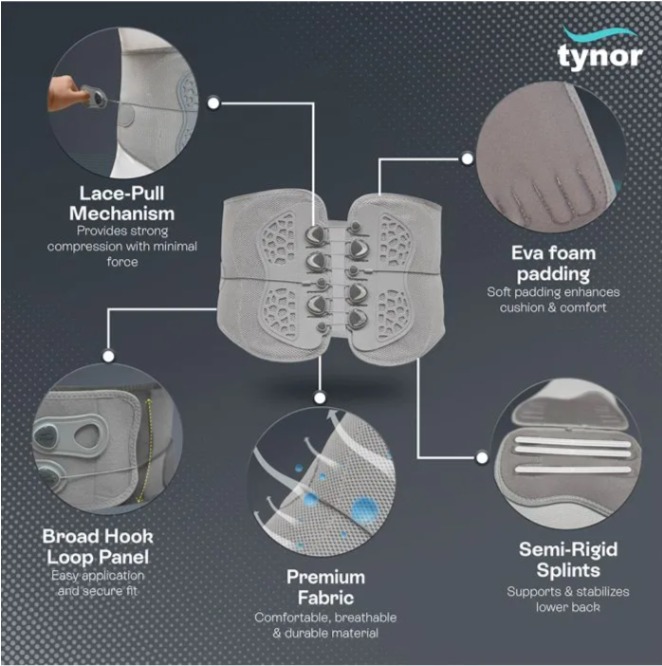 tynor

Lace-Pull Mechanism
Provides strong compression with minimal force

Eva foam padding
Soft padding enhances cushion & comfort

Broad Hook Loop Panel
Easy application and secure fit

Premium Fabric
Comfortable, breathable & durable material

Semi-Rigid Splints
Supports & stabilizes lower back